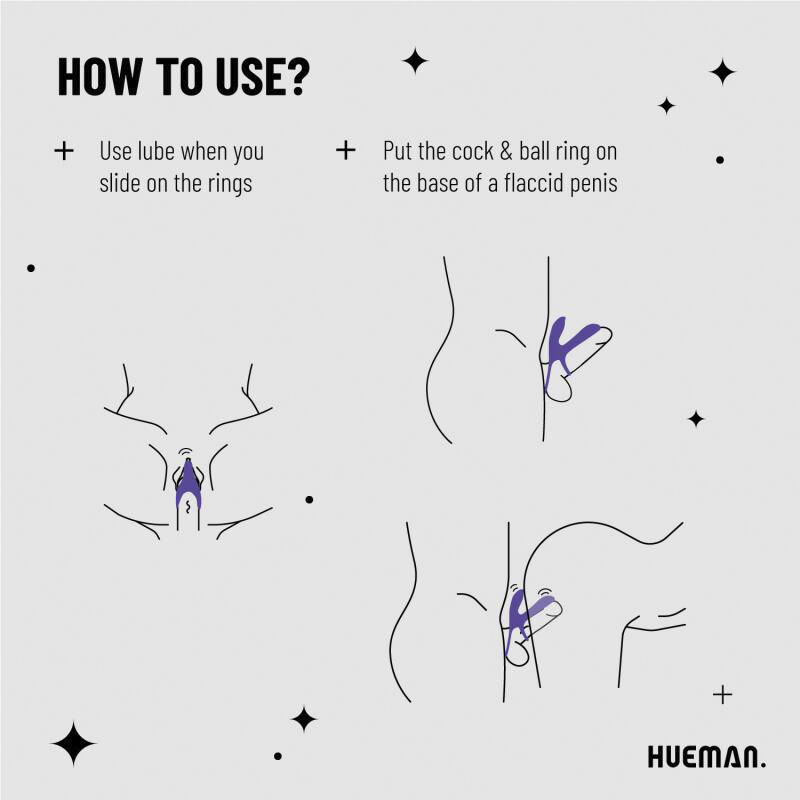 HOW TO USE?

+ Use lube when you slide on the rings

+ Put the cock & ball ring on the base of a flaccid penis

HUEMAN.