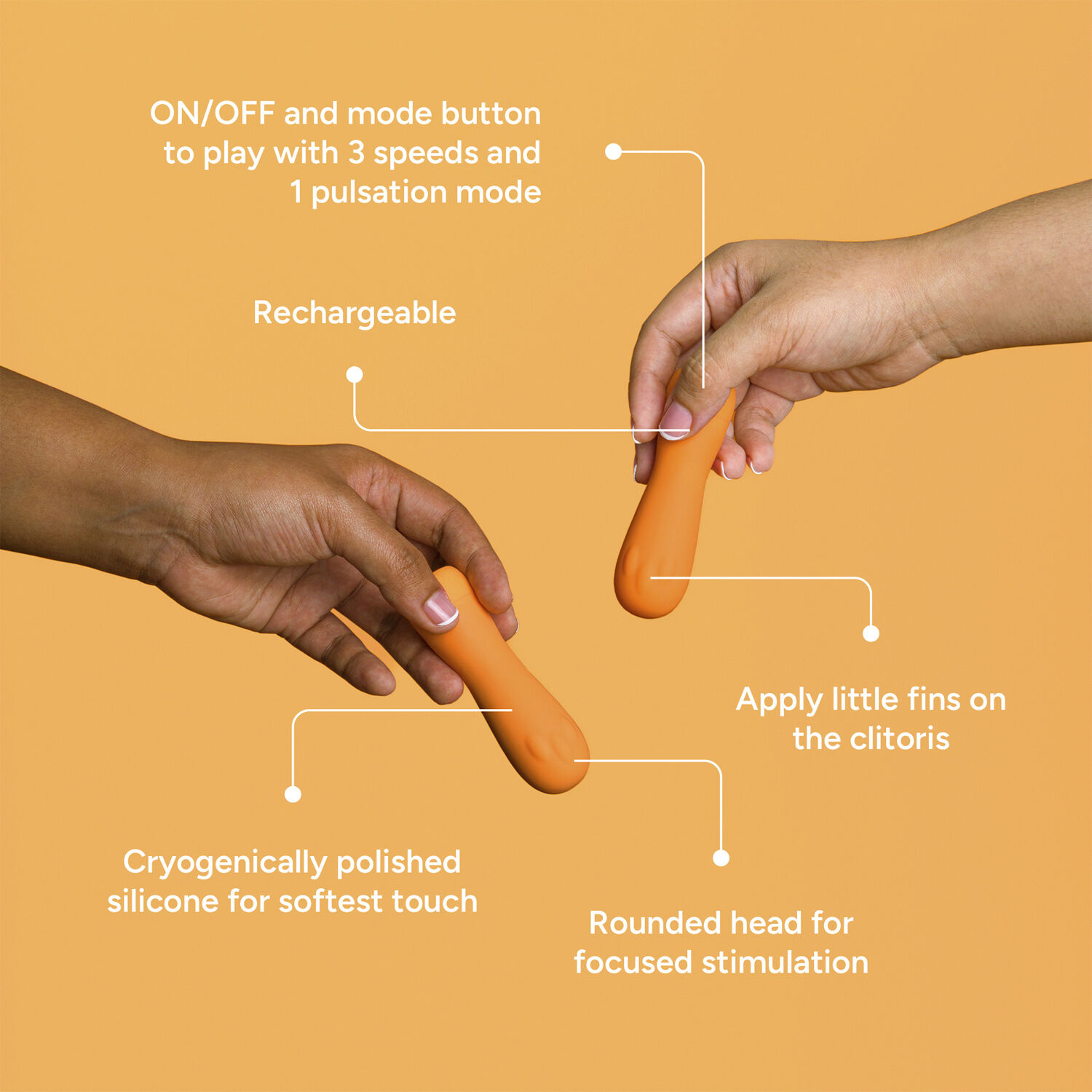 ON/OFF and mode button to play with 3 speeds and 1 pulsation mode

Rechargeable

Apply little fins on the clitoris

Cryogenically polished silicone for softest touch

Rounded head for focused stimulation